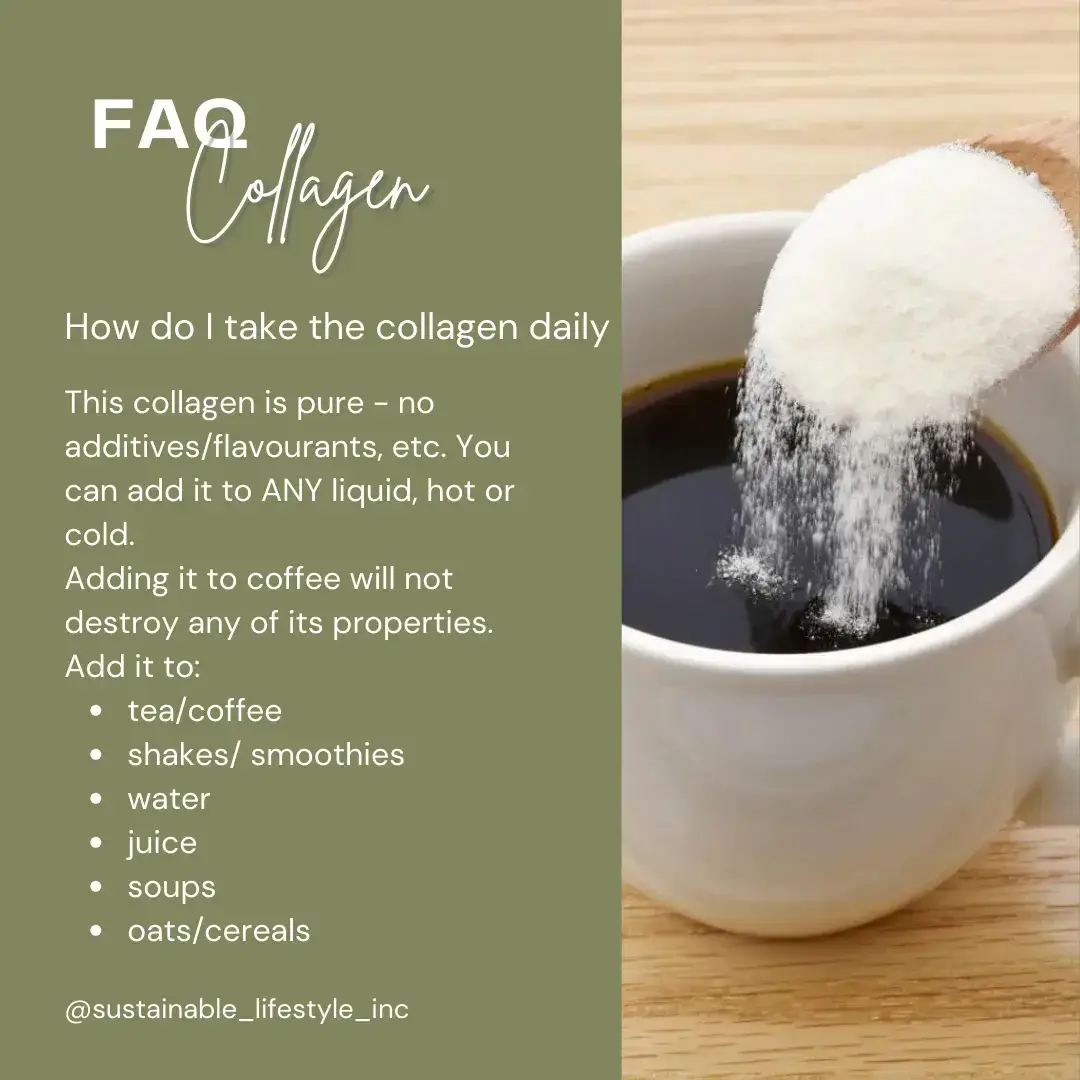 FAQ
Collagen

How do I take the collagen daily

This collagen is pure - no additives/flavourants, etc. You can add it to ANY liquid, hot or cold.
Adding it to coffee will not destroy any of its properties.
Add it to:
- tea/coffee
- shakes/ smoothies
- water
- juice
- soups
- oats/cereals

@sustainable_lifestyle_inc