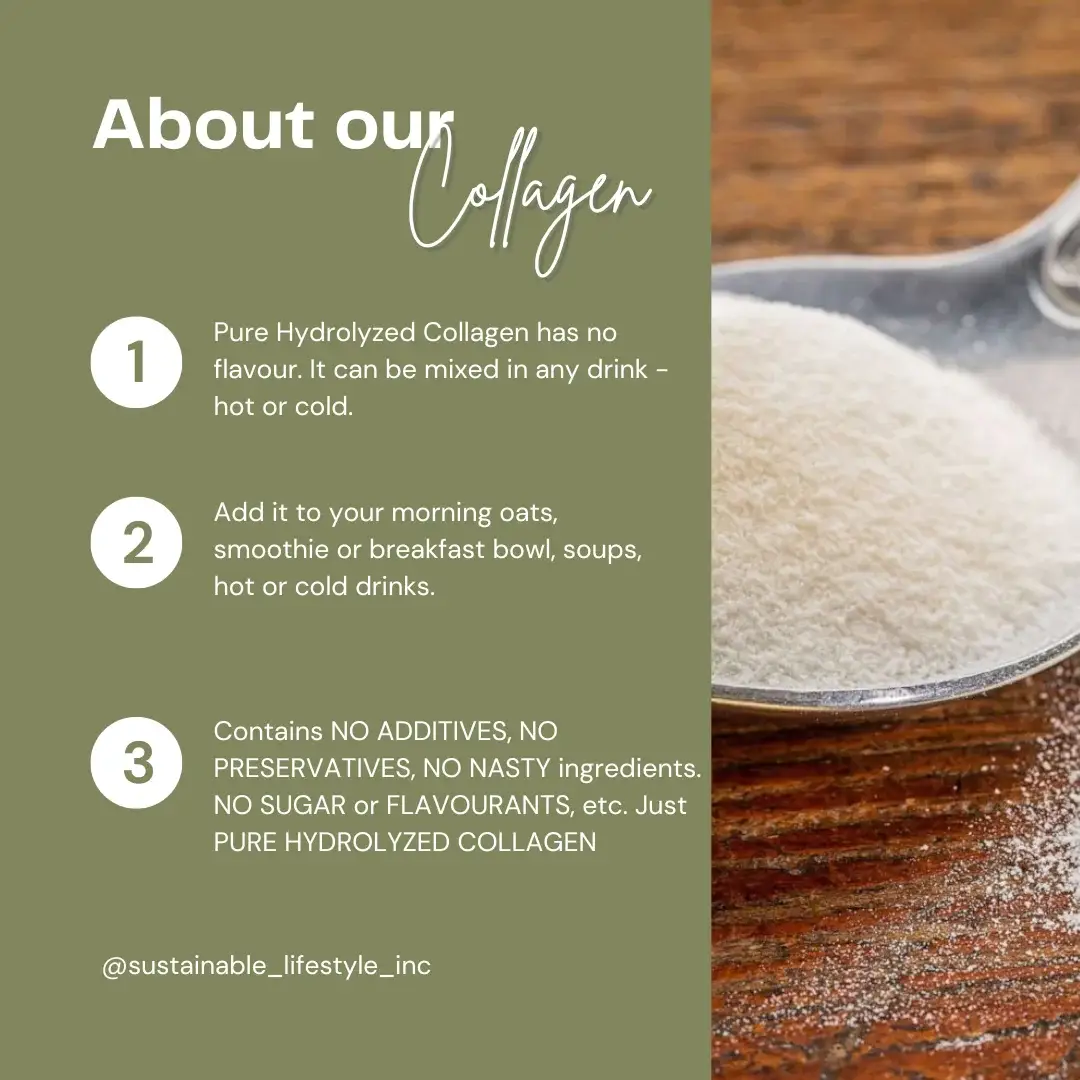 About our Collagen

1 Pure Hydrolyzed Collagen has no flavour. It can be mixed in any drink - hot or cold.

2 Add it to your morning oats, smoothie or breakfast bowl, soups, hot or cold drinks.

3 Contains NO ADDITIVES, NO PRESERVATIVES, NO NASTY ingredients. NO SUGAR or FLAVOURANTS, etc. Just PURE HYDROLYZED COLLAGEN

@sustainable_lifestyle_inc